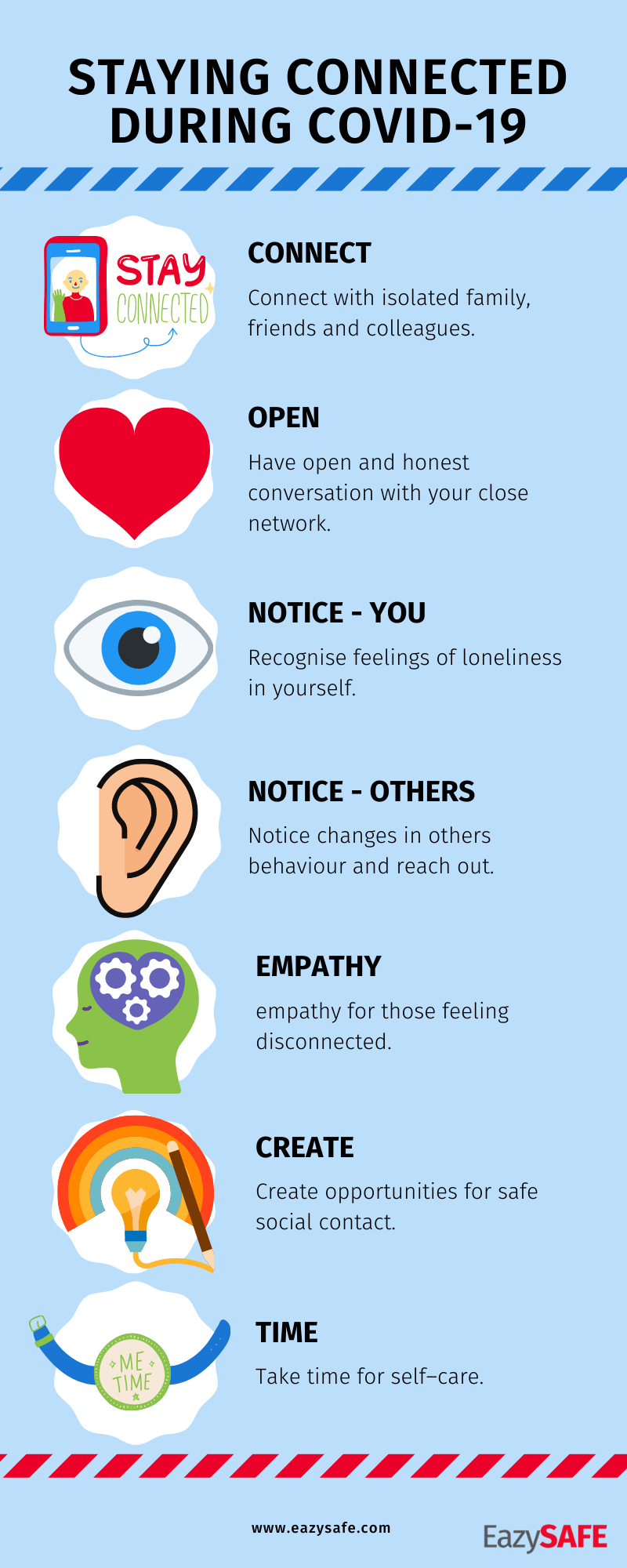 STAYING CONNECTED DURING COVID-19

STAY CONNECTED

CONNECT

Connect with isolated family, friends and colleagues.

OPEN

Have open and honest conversation with your close network.

NOTICE - YOU

Recognise feelings of loneliness in yourself.

NOTICE - OTHERS

Notice changes in others behaviour and reach out.

EMPATHY

empathy for those feeling disconnected.

CREATE

Create opportunities for safe social contact.

ME TIME

TIME

Take time for self–care.

www.eazysafe.com

EazySAFE